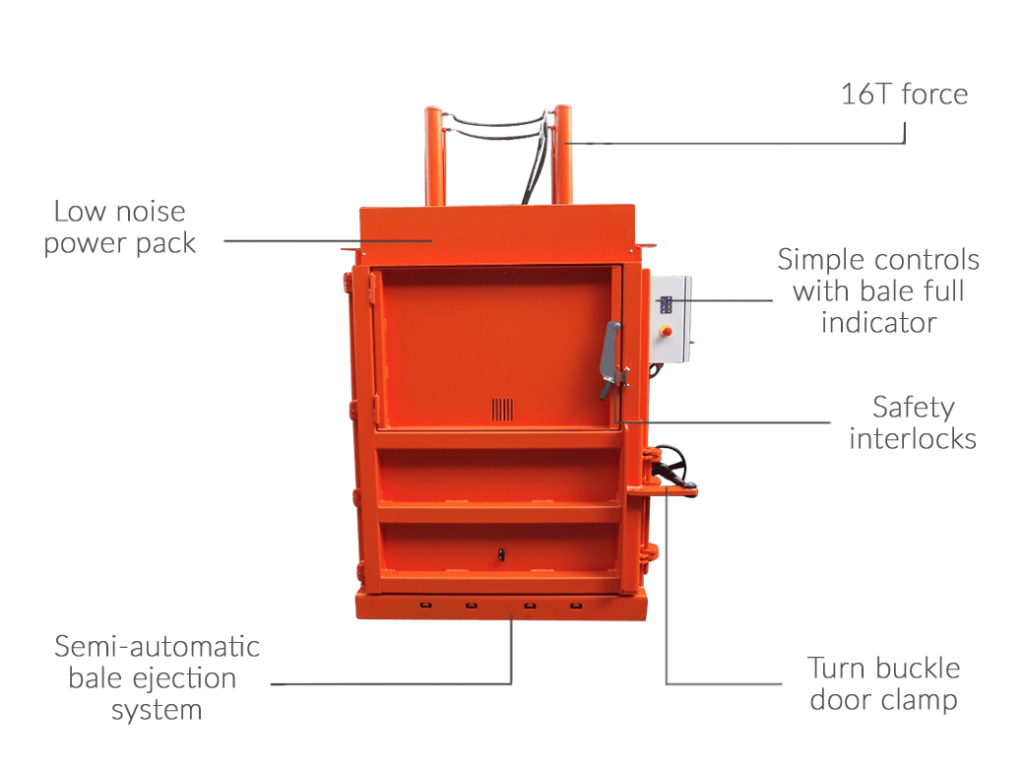 16T force

Low noise power pack

Simple controls with bale full indicator

Safety interlocks

Semi-automatic bale ejection system

Turn buckle door clamp